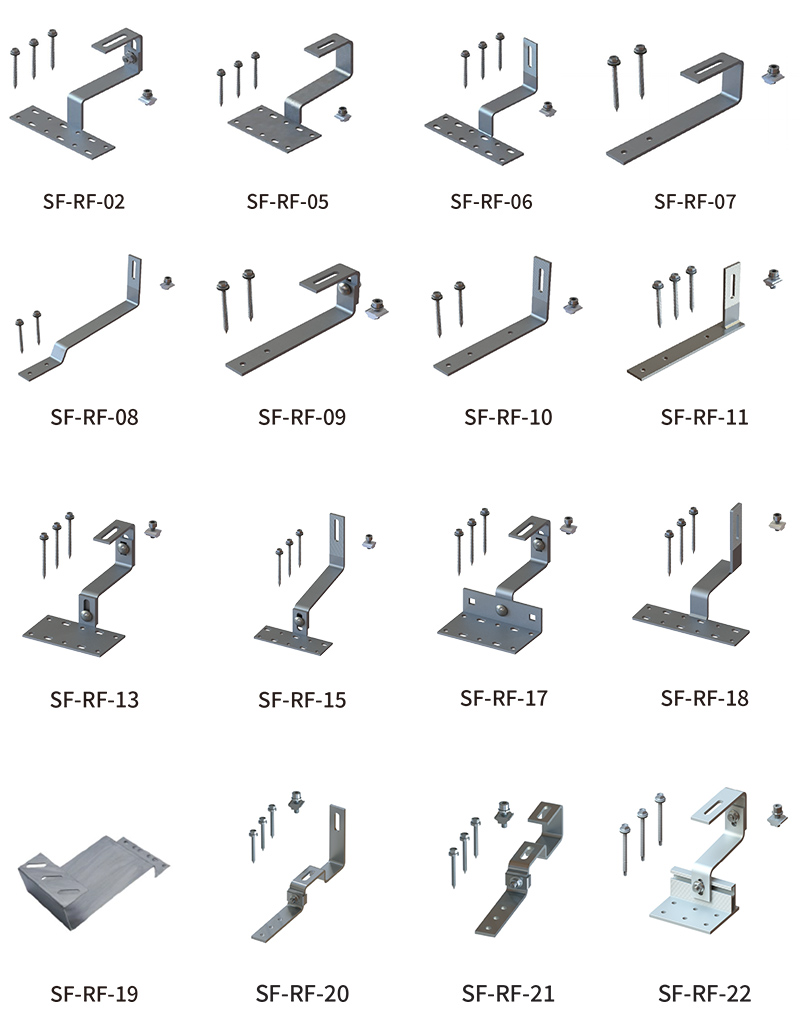 SF-RF-02

SF-RF-05

SF-RF-06

SF-RF-07

SF-RF-08

SF-RF-09

SF-RF-10

SF-RF-11

SF-RF-13

SF-RF-15

SF-RF-17

SF-RF-18

SF-RF-19

SF-RF-20

SF-RF-21

SF-RF-22